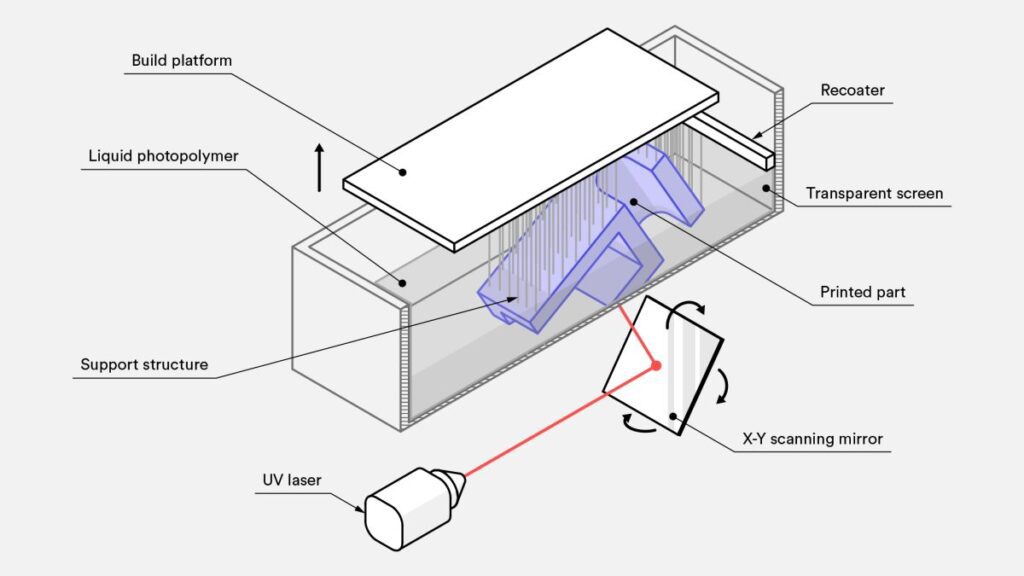 Build platform

Recoater

Liquid photopolymer

Transparent screen

Printed part

Support structure

X-Y scanning mirror

UV laser