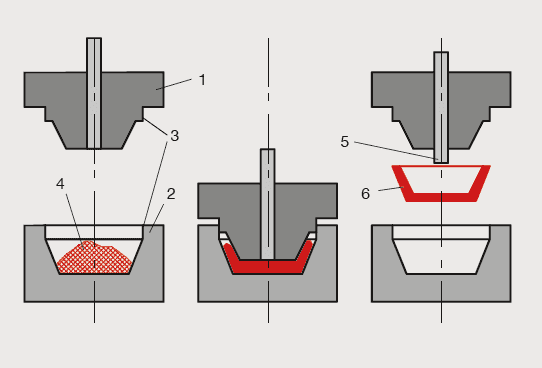 1
3
4
2
5
6