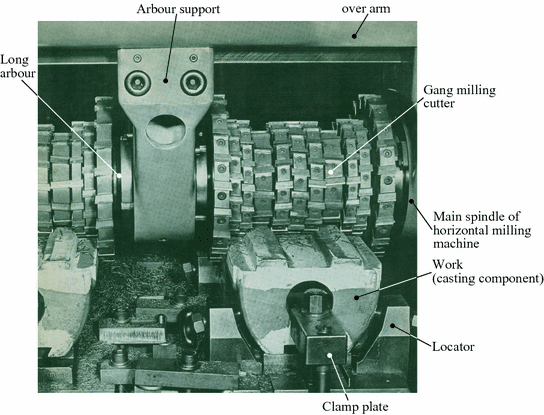 Arbour support

over arm

Long arbour

Gang milling cutter

Main spindle of horizontal milling machine

Work (casting component)

Locator

Clamp plate